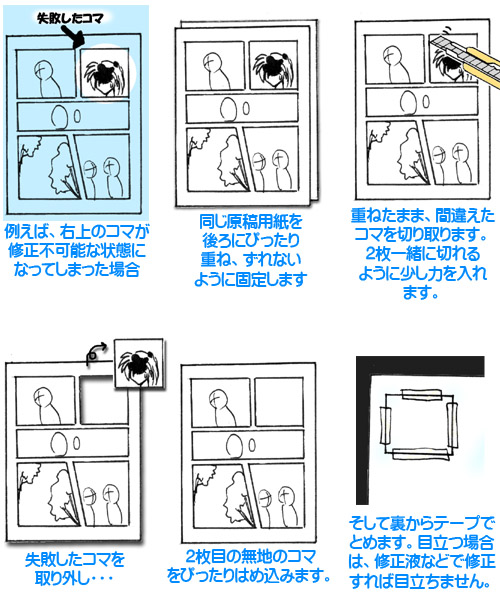 失敗したコマ

例えば、右上のコマが修正不可能な状態になってしまった場合

同じ原稿用紙を後ろにぴったり重ね、ずれないように固定します

重ねたまま、間違えたコマを切り取ります。2枚一緒に切れるように少し力を入れます。

失敗したコマを取り外し・・・

2枚目の無地のコマをぴったりはめ込みます。

そして裏からテープでとめます。目立つ場合は、修正液などで修正すれば目立ちません。